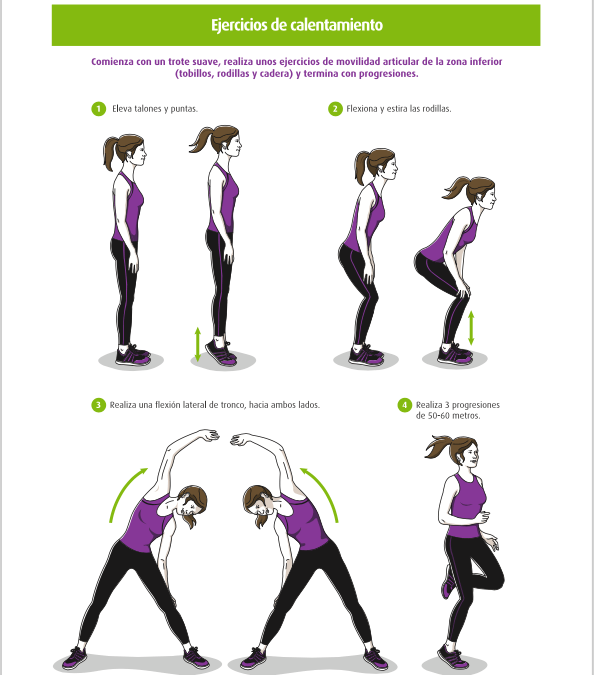 Ejercicios de calentamiento

Comienza con un trote suave, realiza unos ejercicios de movilidad articular de la zona inferior (tobillos, rodillas y cadera) y termina con progresiones.

1 Eleva talones y puntas.

2 Flexiona y estira las rodillas.

3 Realiza una flexión lateral de tronco, hacia ambos lados.

4 Realiza 3 progresiones de 50-60 metros.